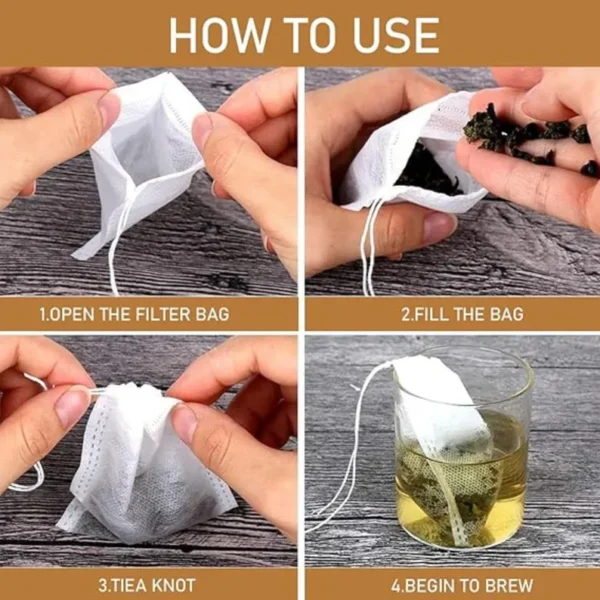 HOW TO USE

1.OPEN THE FILTER BAG

2.FILL THE BAG

3.TIEA KNOT

4.BEGIN TO BREW